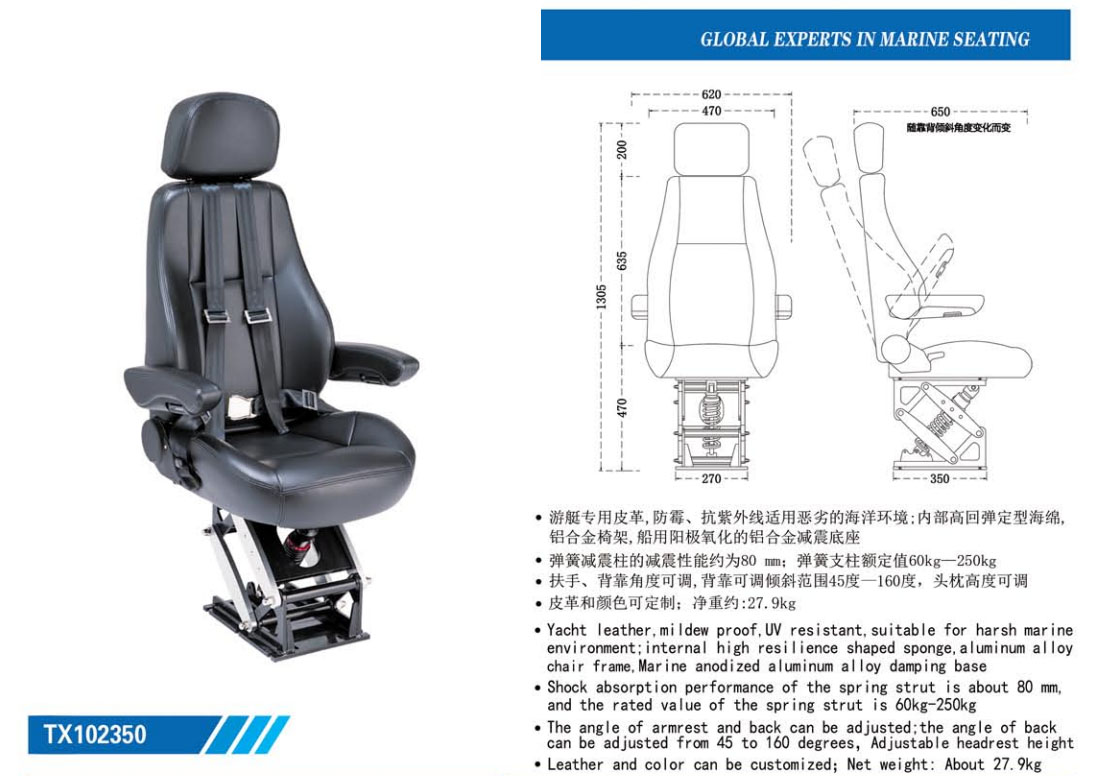 GLOBAL EXPERTS IN MARINE SEATING

620
470
200
635
1305
470
270
650
随靠背倾斜角度变化而变
350

• 游艇专用皮革,防霉、抗紫外线适用恶劣的海洋环境;内部高回弹定型海绵,铝合金椅架,船用阳极氧化的铝合金减震底座
• 弹簧减震柱的减震性能约为80 mm；弹簧支柱额定值60kg—250kg
• 扶手、背靠角度可调,背靠可调倾斜范围45度—160度，头枕高度可调
• 皮革和颜色可定制；净重约:27.9kg

• Yacht leather,mildew proof,UV resistant,suitable for harsh marine environment;internal high resilience shaped sponge,aluminum alloy chair frame,Marine anodized aluminum alloy damping base
• Shock absorption performance of the spring strut is about 80 mm, and the rated value of the spring strut is 60kg-250kg
• The angle of armrest and back can be adjusted;the angle of back can be adjusted from 45 to 160 degrees, Adjustable headrest height
• Leather and color can be customized; Net weight: About 27.9kg

TX102350